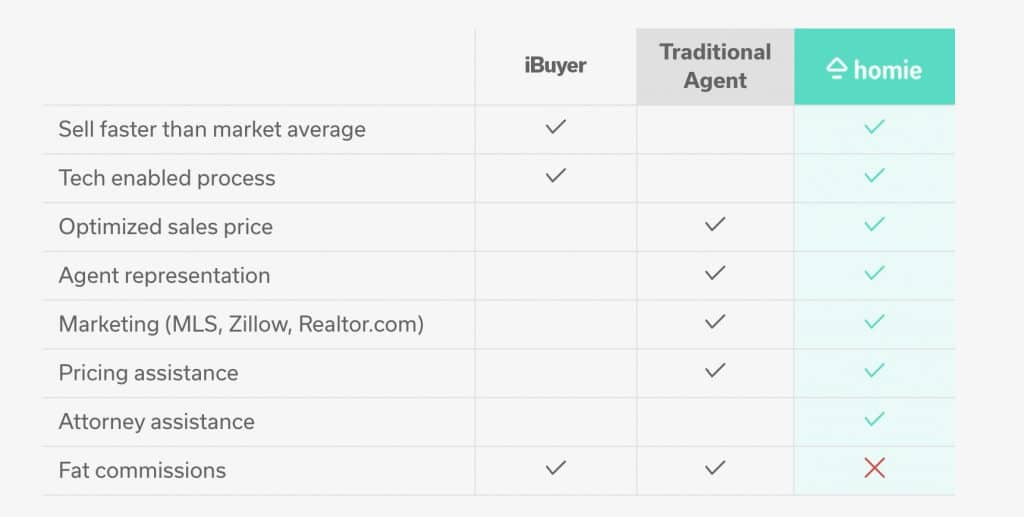 | | iBuyer | Traditional Agent | homie |
|---|---|---|---|
| Sell faster than market average | ✓ | | ✓ |
| Tech enabled process | ✓ | | ✓ |
| Optimized sales price | | ✓ | ✓ |
| Agent representation | | ✓ | ✓ |
| Marketing (MLS, Zillow, Realtor.com) | | ✓ | ✓ |
| Pricing assistance | | ✓ | ✓ |
| Attorney assistance | | | ✓ |
| Fat commissions | ✓ | ✓ | ✗ |